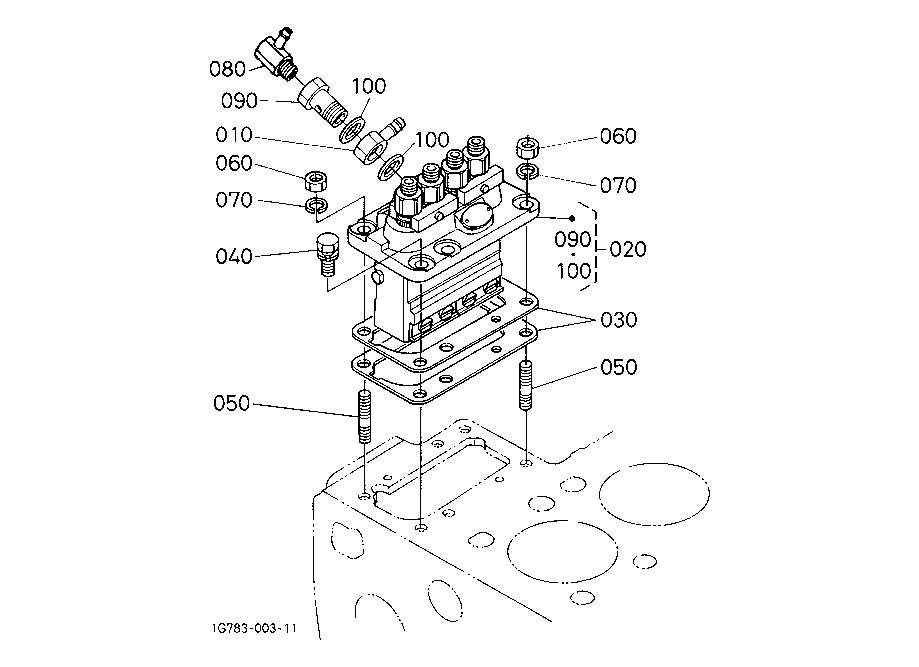 080
090
100
010
100
060
070
040
060
070
090
100
020
030
050
050
1G783-003-11